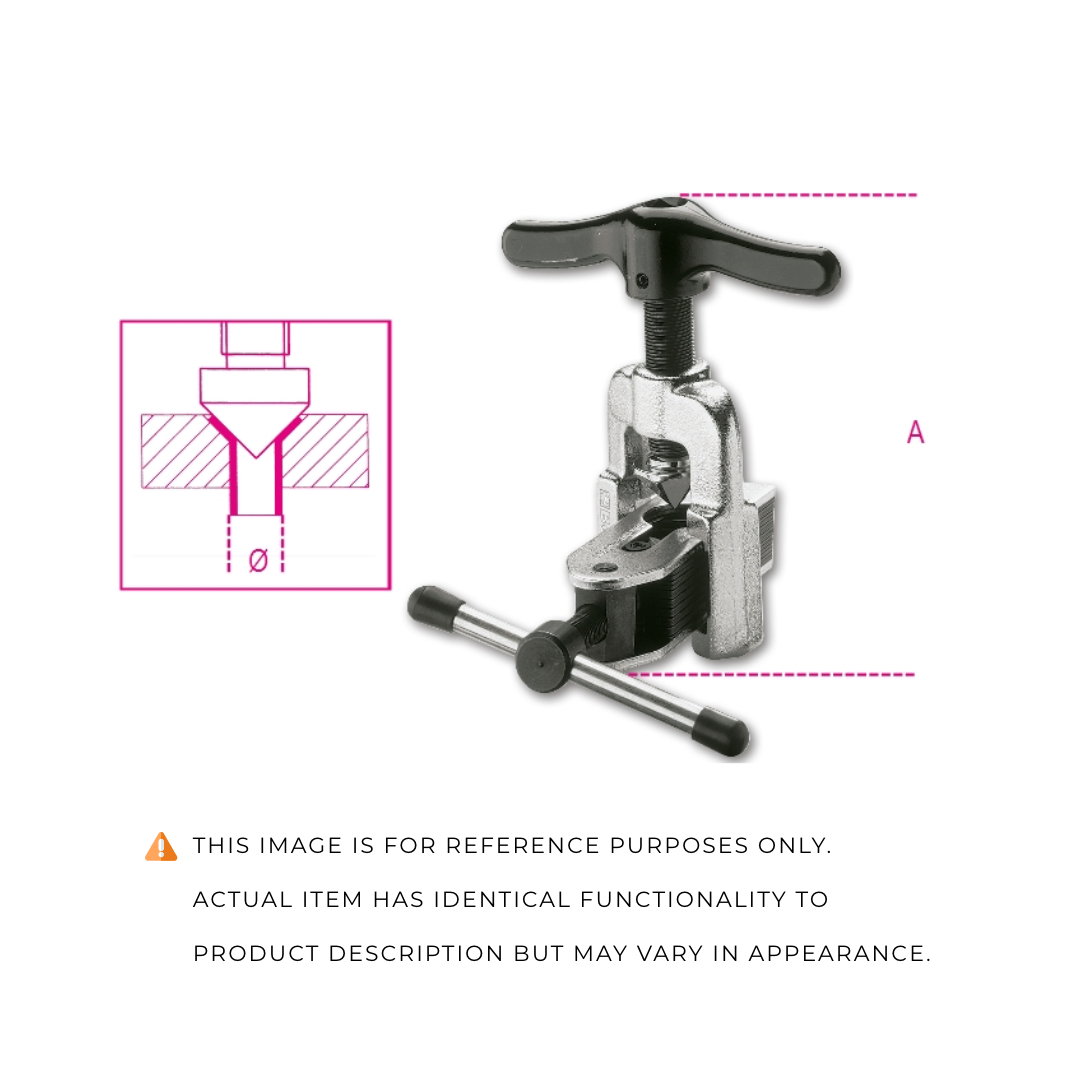 Ø

A

THIS IMAGE IS FOR REFERENCE PURPOSES ONLY.
ACTUAL ITEM HAS IDENTICAL FUNCTIONALITY TO PRODUCT DESCRIPTION BUT MAY VARY IN APPEARANCE.