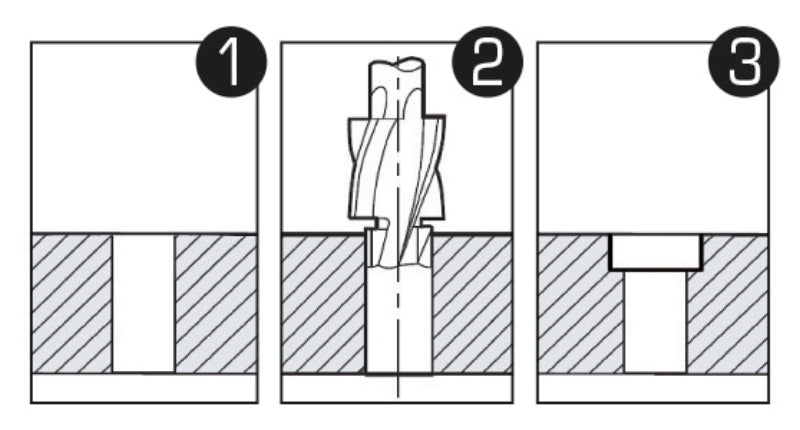 1

2

3