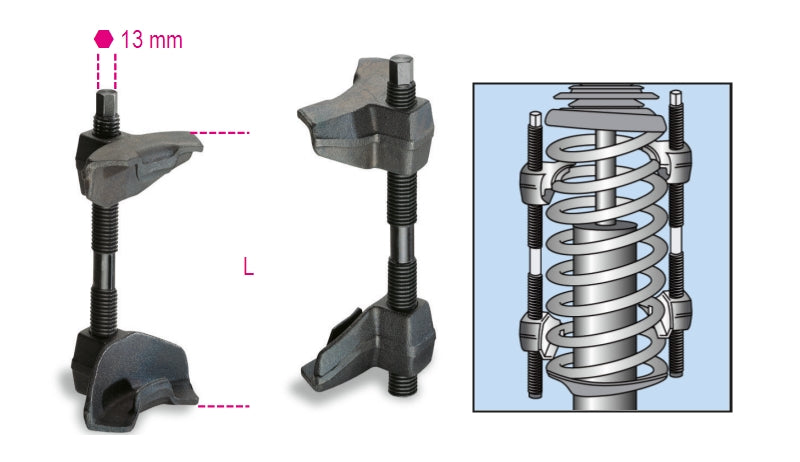 13 mm

L